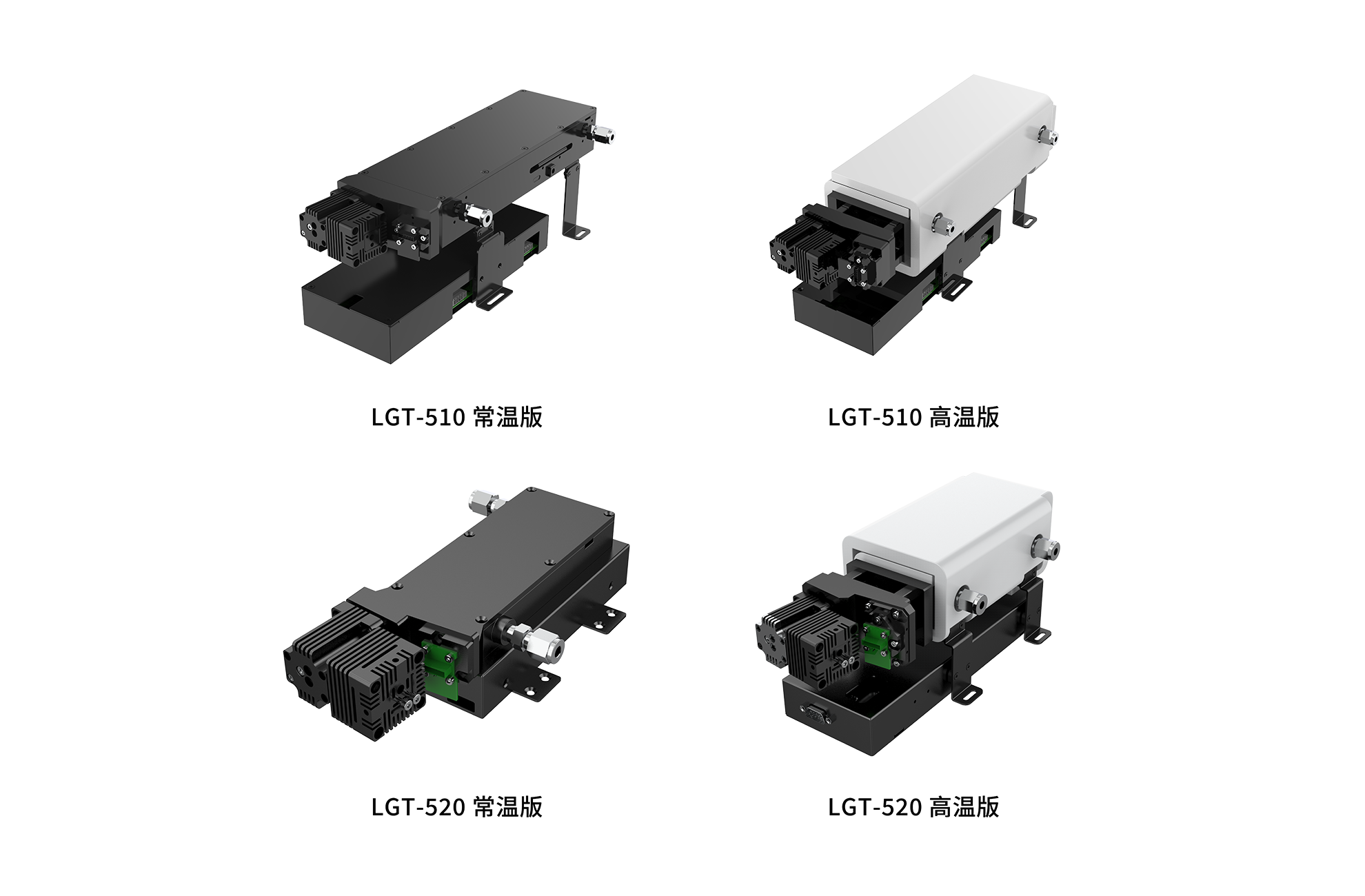 LGT-510 常温版

LGT-510 高温版

LGT-520 常温版

LGT-520 高温版